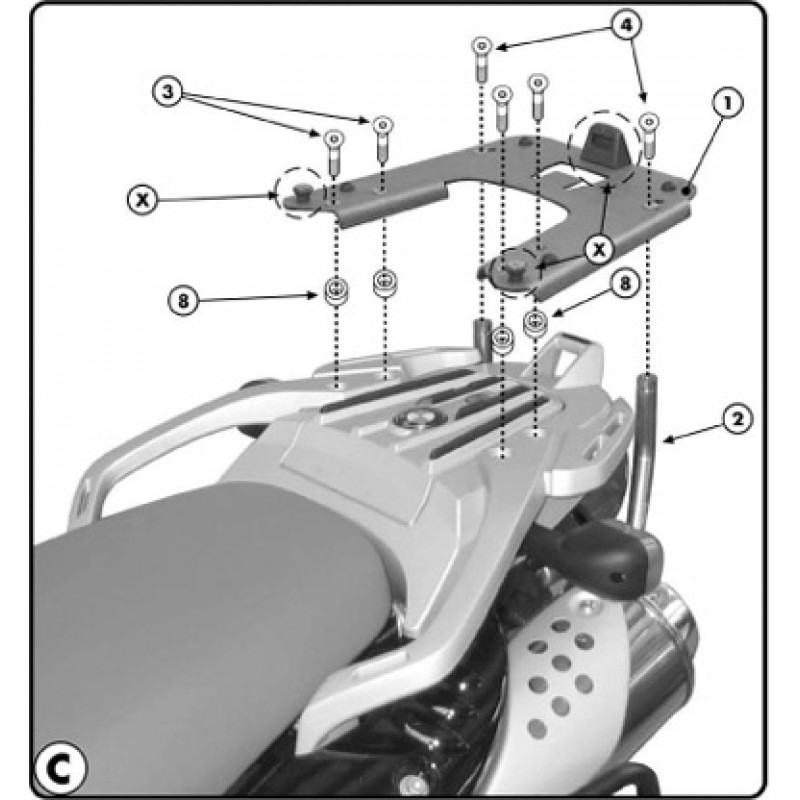 4
3
1
X
X
8
8
2
C