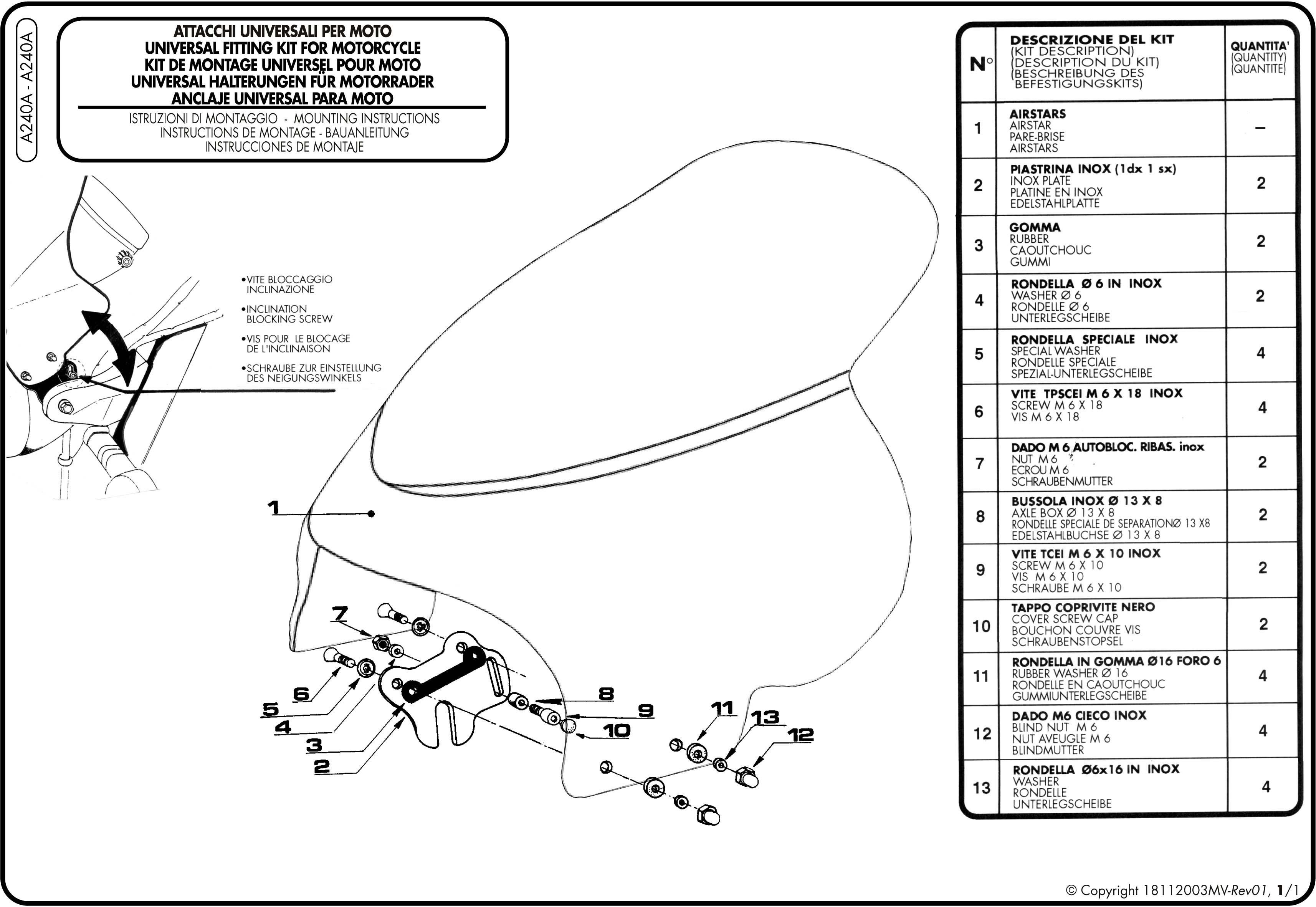 A240A - A240A

ATTACCHI UNIVERSALI PER MOTO
UNIVERSAL FITTING KIT FOR MOTORCYCLE
KIT DE MONTAGE UNIVERSEL POUR MOTO
UNIVERSAL HALTERUNGEN FÜR MOTORRADER
ANCLAJE UNIVERSAL PARA MOTO

ISTRUZIONI DI MONTAGGIO - MOUNTING INSTRUCTIONS
INSTRUCTIONS DE MONTAGE - BAUANLEITUNG
INSTRUCCIONES DE MONTAJE

•VITE BLOCCAGGIO INCLINAZIONE
•INCLINATION BLOCKING SCREW
•VIS POUR LE BLOCAGE DE L'INCLINAISON
•SCHRAUBE ZUR EINSTELLUNG DES NEIGUNGSWINKELS

1
7
6
5
4
3
2
8
9
10
11
13
12

| N° | DESCRIZIONE DEL KIT (KIT DESCRIPTION) (DESCRIPTION DU KIT) (BESCHREIBUNG DES BEFESTIGUNGSKITS) | QUANTITA' (QUANTITY) (QUANTITE) |
|---|---|---|
| 1 | AIRSTARS AIRSTAR PARE-BRISE AIRSTARS | – |
| 2 | PIASTRINA INOX (1dx 1 sx) INOX PLATE PLATINE EN INOX EDELSTAHLPLATTE | 2 |
| 3 | GOMMA RUBBER CAOUTCHOUC GUMMI | 2 |
| 4 | RONDELLA Ø 6 IN INOX WASHER Ø 6 RONDELLE Ø 6 UNTERLEGSCHEIBE | 2 |
| 5 | RONDELLA SPECIALE INOX SPECIAL WASHER RONDELLE SPECIALE SPEZIAL-UNTERLEGSCHEIBE | 4 |
| 6 | VITE TPSCEI M 6 X 18 INOX SCREW M 6 X 18 VIS M 6 X 18 | 4 |
| 7 | DADO M 6 AUTOBLOC. RIBAS. inox NUT M 6 ECROU M 6 SCHRAUBENMUTTER | 2 |
| 8 | BUSSOLA INOX Ø 13 X 8 AXLE BOX Ø 13 X 8 RONDELLE SPECIALE DE SEPARATIONØ 13 X8 EDELSTAHLBUCHSE Ø 13 X 8 | 2 |
| 9 | VITE TCEI M 6 X 10 INOX SCREW M 6 X 10 VIS M 6 X 10 SCHRAUBE M 6 X 10 | 2 |
| 10 | TAPPO COPRIVITE NERO COVER SCREW CAP BOUCHON COUVRE VIS SCHRAUBENSTOPSEL | 2 |
| 11 | RONDELLA IN GOMMA Ø16 FORO 6 RUBBER WASHER Ø 16 RONDELLE EN CAOUTCHOUC GUMMIUNTERLEGSCHEIBE | 4 |
| 12 | DADO M6 CIECO INOX BLIND NUT M 6 NUT AVEUGLE M 6 BLINDMUTTER | 4 |
| 13 | RONDELLA Ø6x16 IN INOX WASHER RONDELLE UNTERLEGSCHEIBE | 4 |

© Copyright 18112003MV-Rev01, 1/1