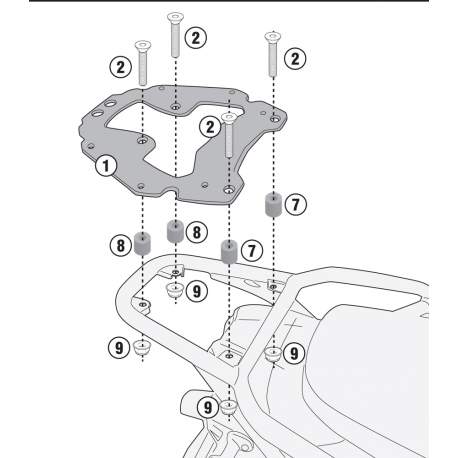 2
2
2
2
1
7
8
8
7
9
9
9
9