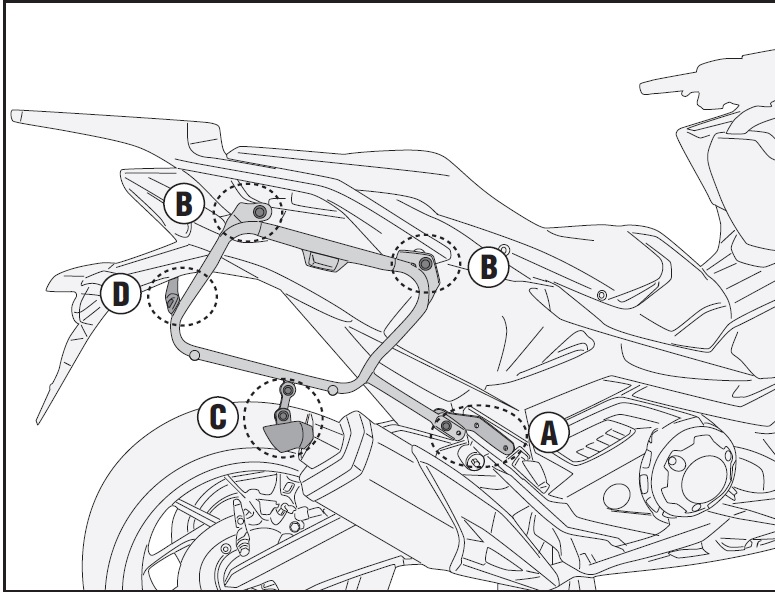 B
B
D
C
A