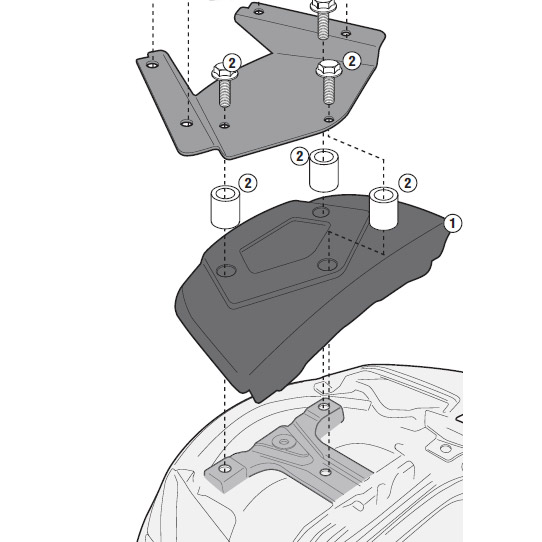 2
2
2
2
2
1